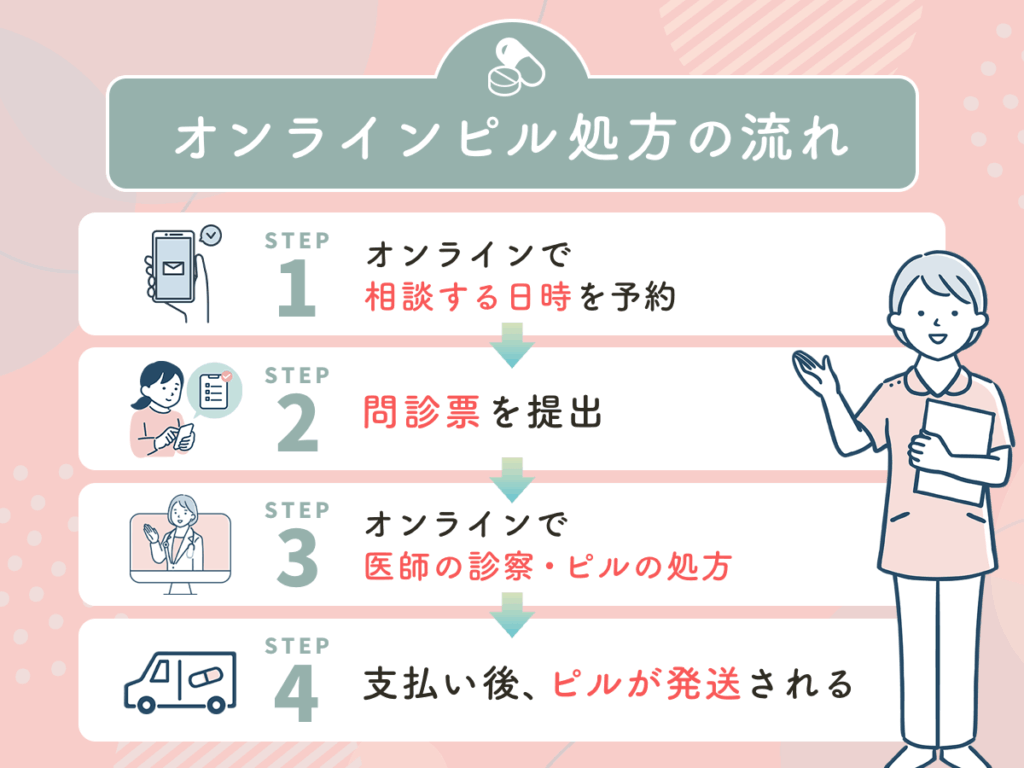 オンラインピル処方の流れ

STEP 1
オンラインで
相談する日時を予約

STEP 2
問診票を提出

STEP 3
オンラインで
医師の診察・ピルの処方

STEP 4
支払い後、ピルが発送される